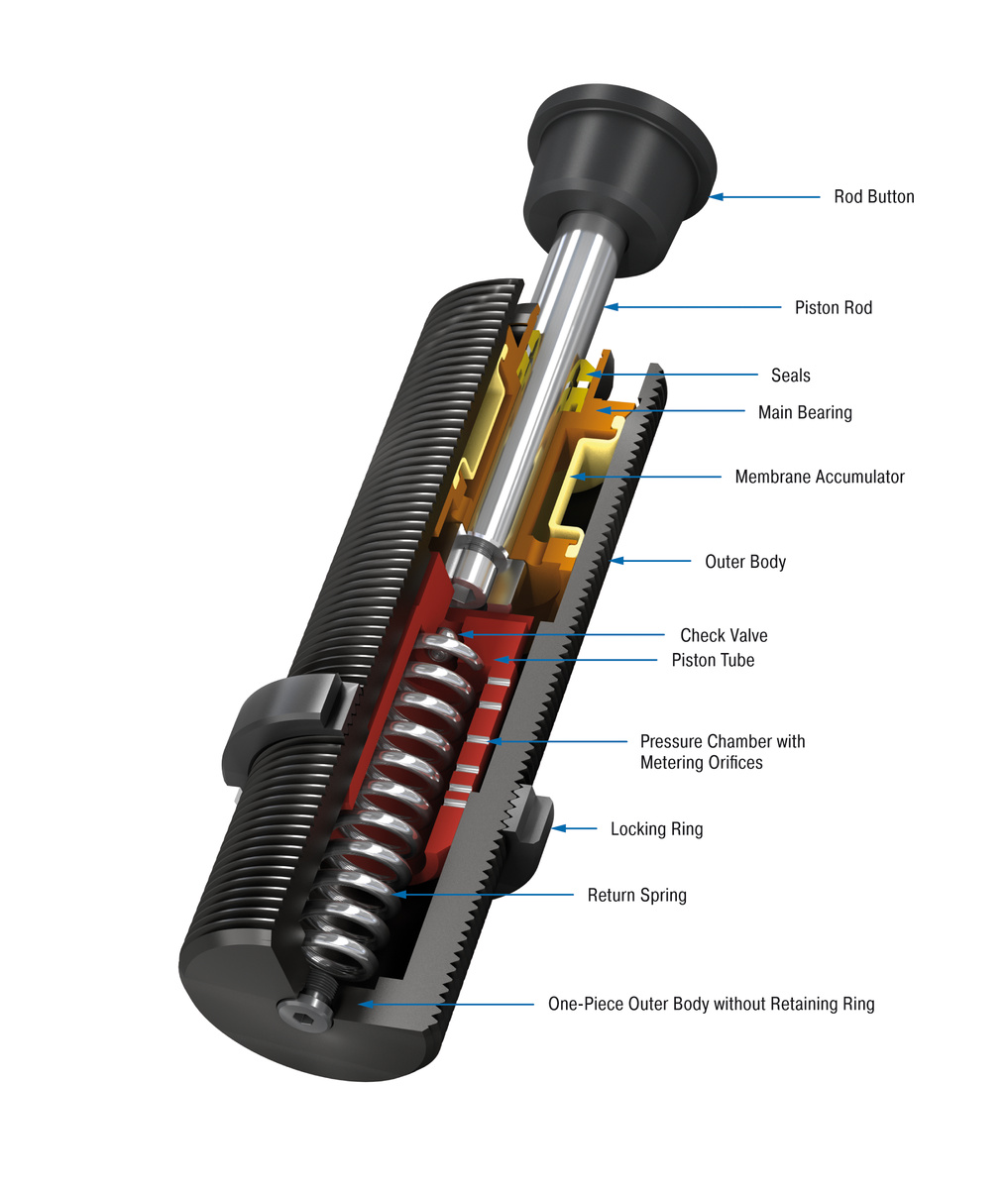 Rod Button

Piston Rod

Seals

Main Bearing

Membrane Accumulator

Outer Body

Check Valve

Piston Tube

Pressure Chamber with Metering Orifices

Locking Ring

Return Spring

One-Piece Outer Body without Retaining Ring