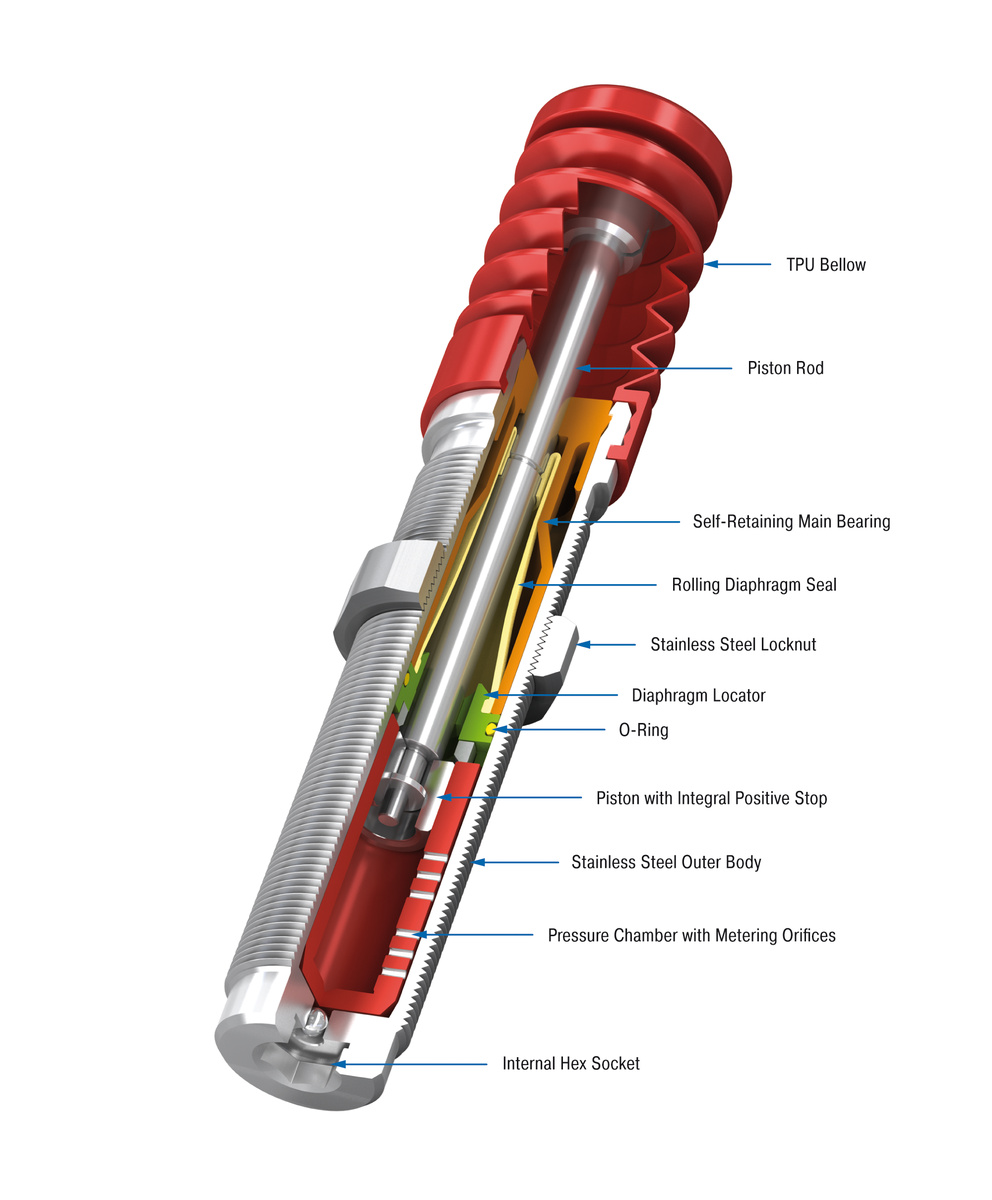 TPU Bellow

Piston Rod

Self-Retaining Main Bearing

Rolling Diaphragm Seal

Stainless Steel Locknut

Diaphragm Locator

O-Ring

Piston with Integral Positive Stop

Stainless Steel Outer Body

Pressure Chamber with Metering Orifices

Internal Hex Socket