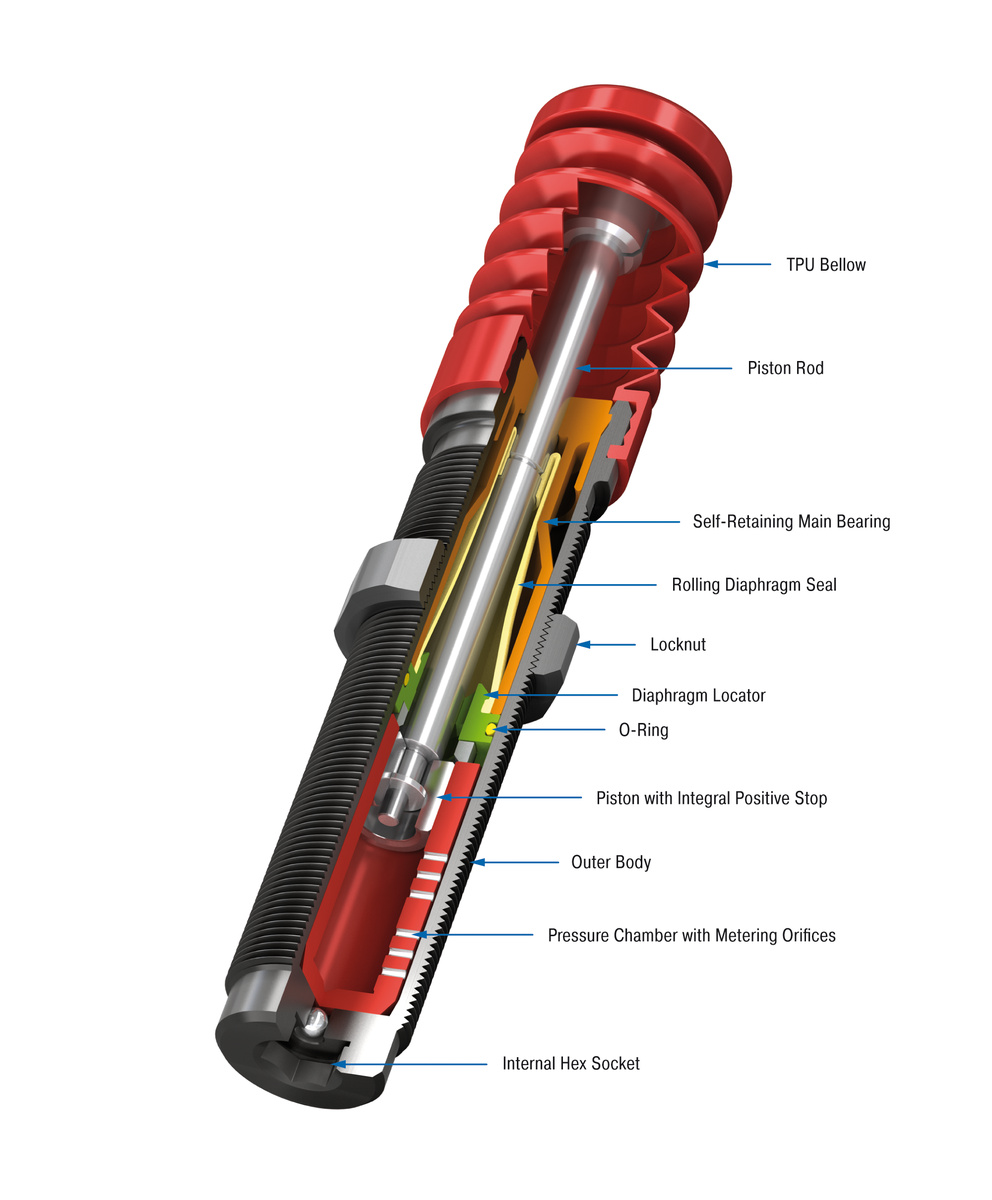 TPU Bellow

Piston Rod

Self-Retaining Main Bearing

Rolling Diaphragm Seal

Locknut

Diaphragm Locator

O-Ring

Piston with Integral Positive Stop

Outer Body

Pressure Chamber with Metering Orifices

Internal Hex Socket