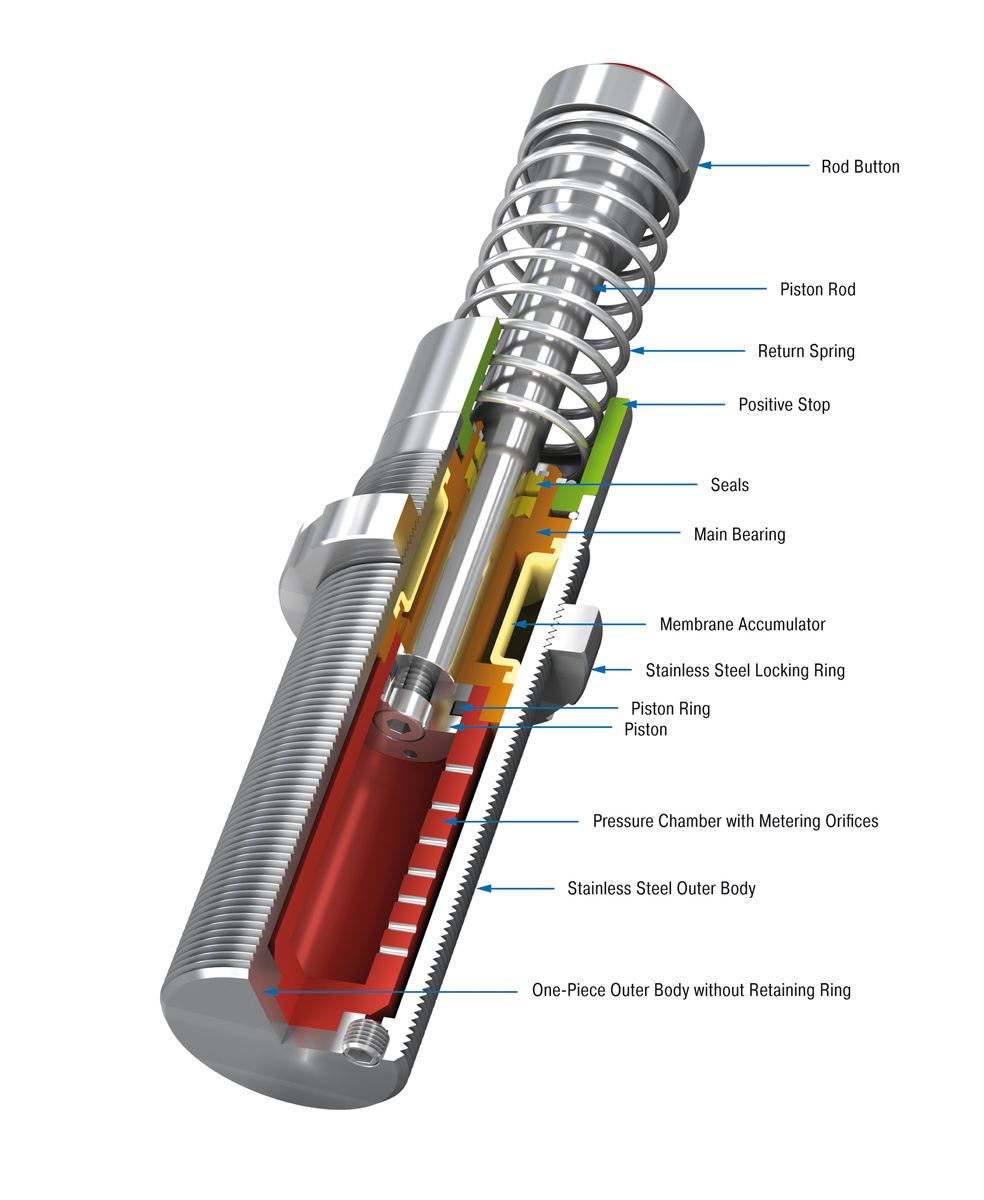 Rod Button
Piston Rod
Return Spring
Positive Stop
Seals
Main Bearing
Membrane Accumulator
Stainless Steel Locking Ring
Piston Ring
Piston
Pressure Chamber with Metering Orifices
Stainless Steel Outer Body
One-Piece Outer Body without Retaining Ring