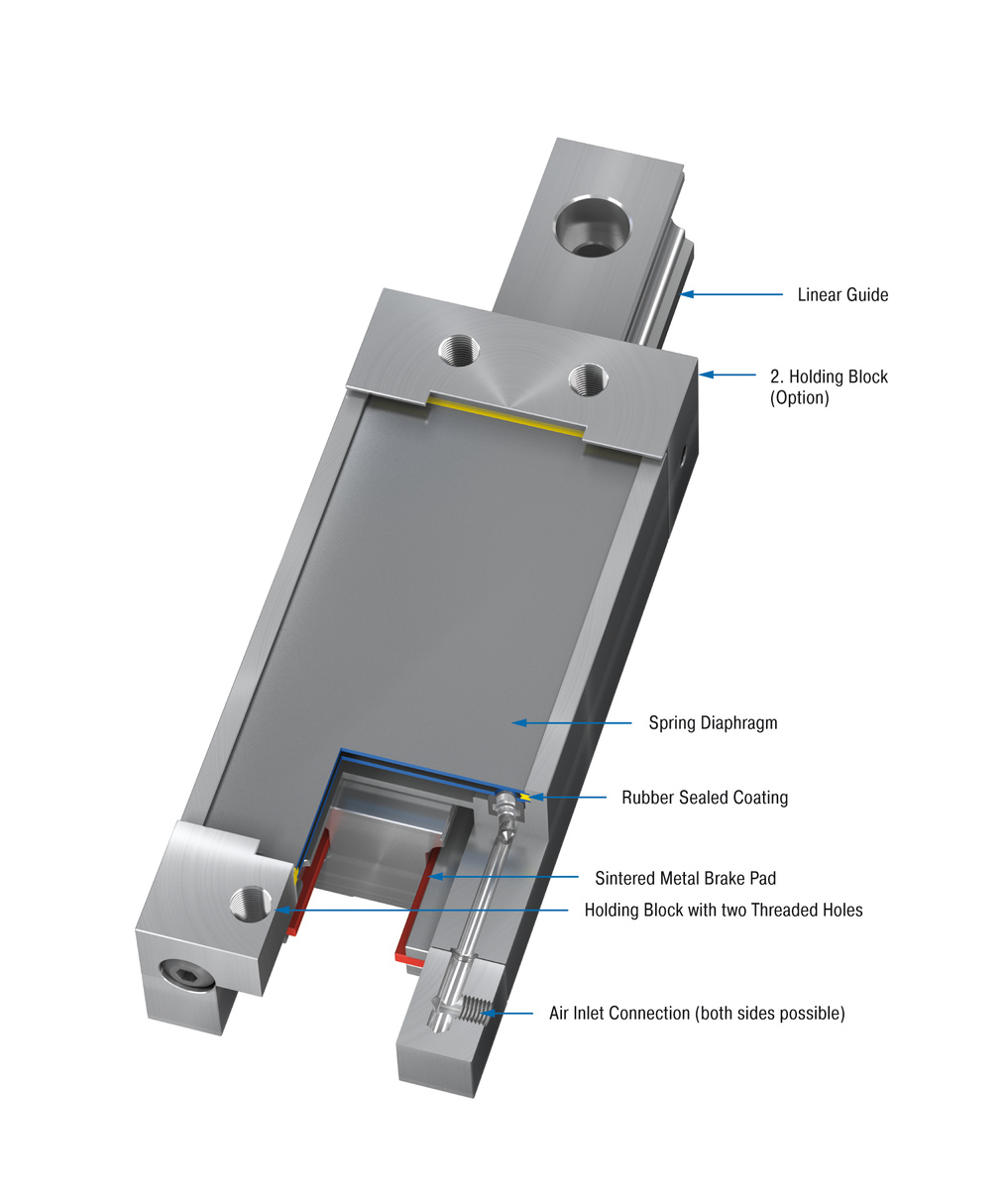 Linear Guide

2. Holding Block
(Option)

Spring Diaphragm

Rubber Sealed Coating

Sintered Metal Brake Pad

Holding Block with two Threaded Holes

Air Inlet Connection (both sides possible)