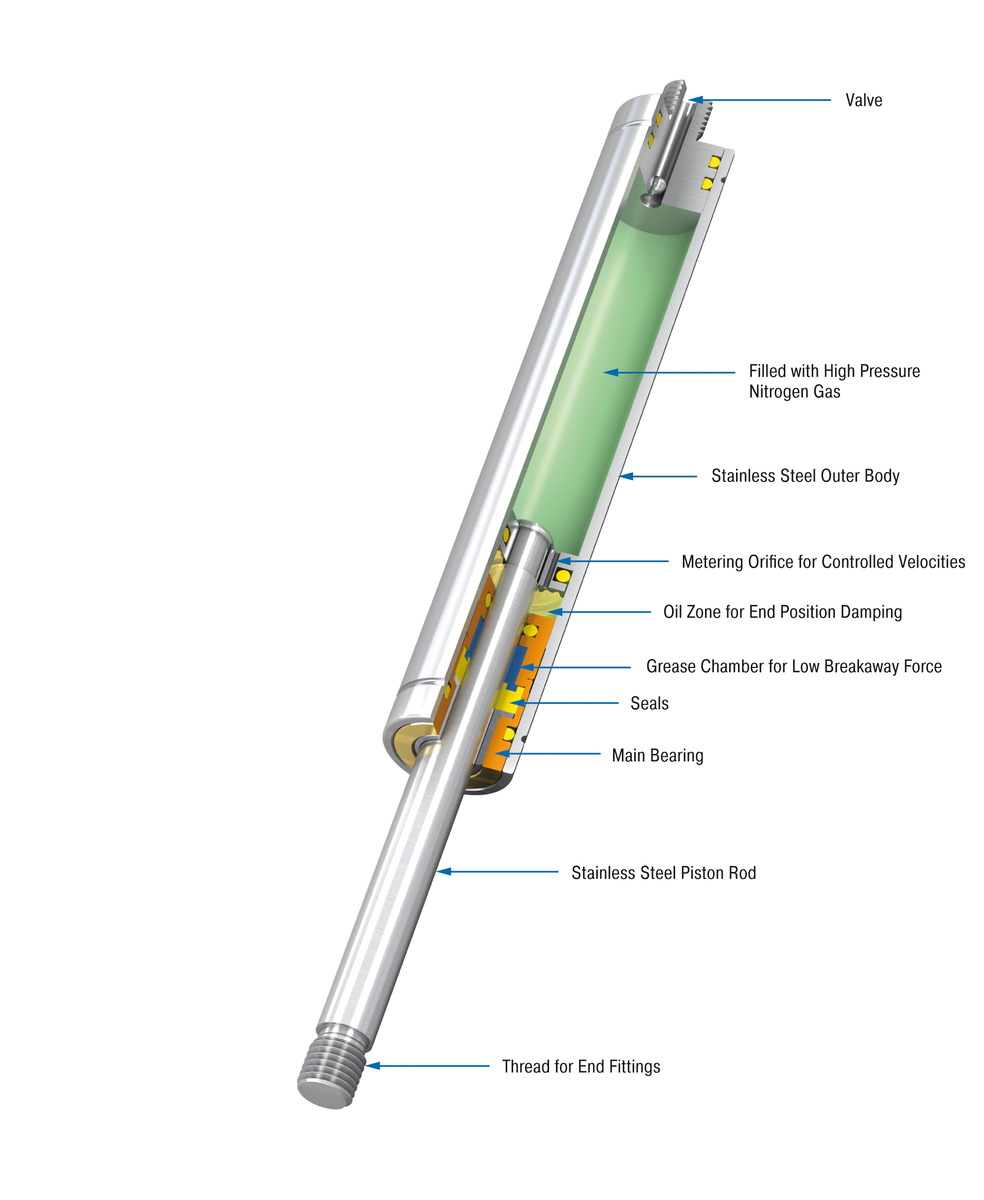 Valve

Filled with High Pressure Nitrogen Gas

Stainless Steel Outer Body

Metering Orifice for Controlled Velocities

Oil Zone for End Position Damping

Grease Chamber for Low Breakaway Force

Seals

Main Bearing

Stainless Steel Piston Rod

Thread for End Fittings